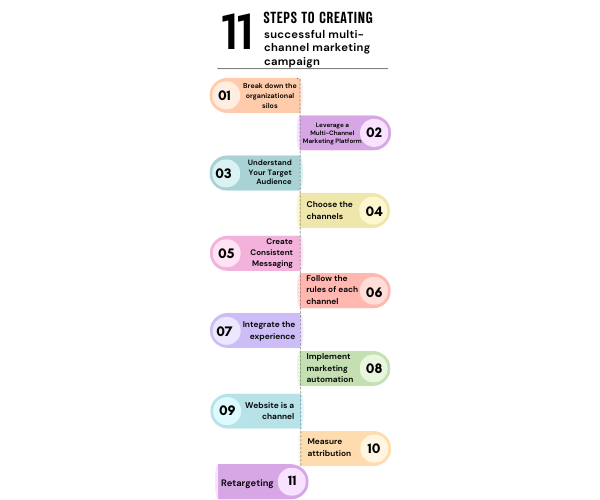 11 STEPS TO CREATING successful multi-channel marketing campaign

01 Break down the organizational silos

Leverage a Multi-Channel Marketing Platform 02

03 Understand Your Target Audience

Choose the channels 04

05 Create Consistent Messaging

Follow the rules of each channel 06

07 Integrate the experience

Implement marketing automation 08

09 Website is a channel

Measure attribution 10

Retargeting 11